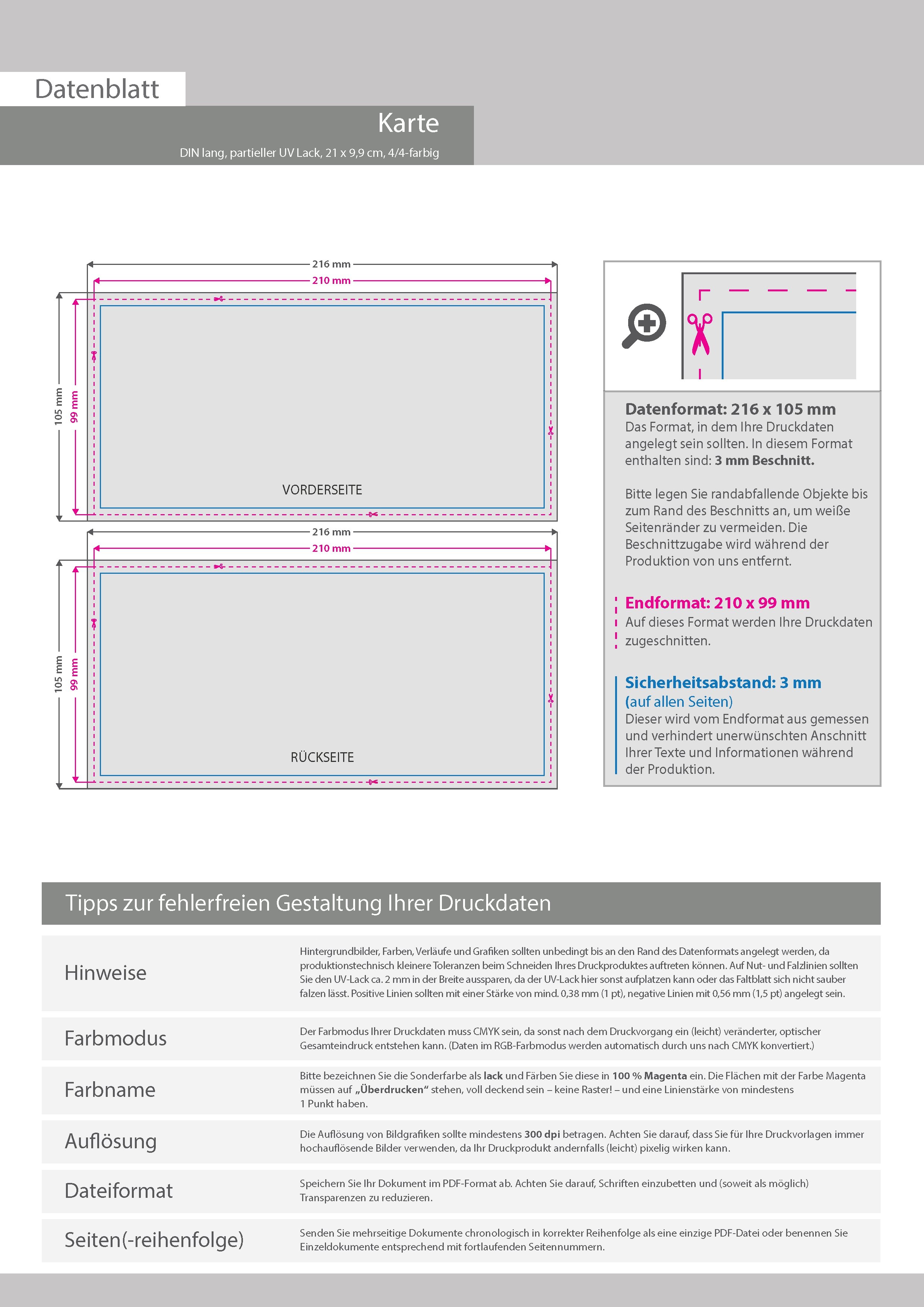 Datenblatt

Karte

DIN lang, partieller UV Lack, 21 x 9,9 cm, 4/4-farbig

216 mm
210 mm
105 mm
99 mm
VORDERSEITE

216 mm
210 mm
105 mm
99 mm
RÜCKSEITE

Datenformat: 216 x 105 mm
Das Format, in dem Ihre Druckdaten angelegt sein sollten. In diesem Format enthalten sind: 3 mm Beschnitt.

Bitte legen Sie randabfallende Objekte bis zum Rand des Beschnitts an, um weiße Seitenränder zu vermeiden. Die Beschnittzugabe wird während der Produktion von uns entfernt.

Endformat: 210 x 99 mm
Auf dieses Format werden Ihre Druckdaten zugeschnitten.

Sicherheitsabstand: 3 mm
(auf allen Seiten)
Dieser wird vom Endformat aus gemessen und verhindert unerwünschten Anschnitt Ihrer Texte und Informationen während der Produktion.

Tipps zur fehlerfreien Gestaltung Ihrer Druckdaten

| Hinweise | Hintergrundbilder, Farben, Verläufe und Grafiken sollten unbedingt bis an den Rand des Datenformats angelegt werden, da produktionstechnisch kleinere Toleranzen beim Schneiden Ihres Druckproduktes auftreten können. Auf Nut- und Falzlinien sollten Sie den UV-Lack ca. 2 mm in der Breite aussparen, da der UV-Lack hier sonst aufplatzen kann oder das Faltblatt sich nicht sauber falzen lässt. Positive Linien sollten mit einer Stärke von mind. 0,38 mm (1 pt), negative Linien mit 0,56 mm (1,5 pt) angelegt sein. |
|---|---|
| Farbmodus | Der Farbmodus Ihrer Druckdaten muss CMYK sein, da sonst nach dem Druckvorgang ein (leicht) veränderter, optischer Gesamteindruck entstehen kann. (Daten im RGB-Farbmodus werden automatisch durch uns nach CMYK konvertiert.) |
| Farbname | Bitte bezeichnen Sie die Sonderfarbe als lack und Färben Sie diese in 100 % Magenta ein. Die Flächen mit der Farbe Magenta müssen auf „Überdrucken“ stehen, voll deckend sein – keine Raster! – und eine Linienstärke von mindestens 1 Punkt haben. |
| Auflösung | Die Auflösung von Bildgrafiken sollte mindestens 300 dpi betragen. Achten Sie darauf, dass Sie für Ihre Druckvorlagen immer hochauflösende Bilder verwenden, da Ihr Druckprodukt andernfalls (leicht) pixelig wirken kann. |
| Dateiformat | Speichern Sie Ihr Dokument im PDF-Format ab. Achten Sie darauf, Schriften einzubetten und (soweit als möglich) Transparenzen zu reduzieren. |
| Seiten(-reihenfolge) | Senden Sie mehrseitige Dokumente chronologisch in korrekter Reihenfolge als eine einzige PDF-Datei oder benennen Sie Einzeldokumente entsprechend mit fortlaufenden Seitennummern. |